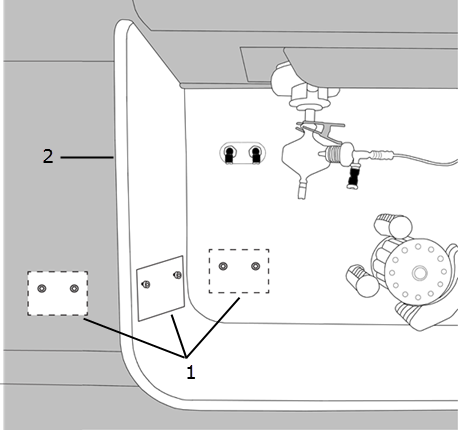 2

1